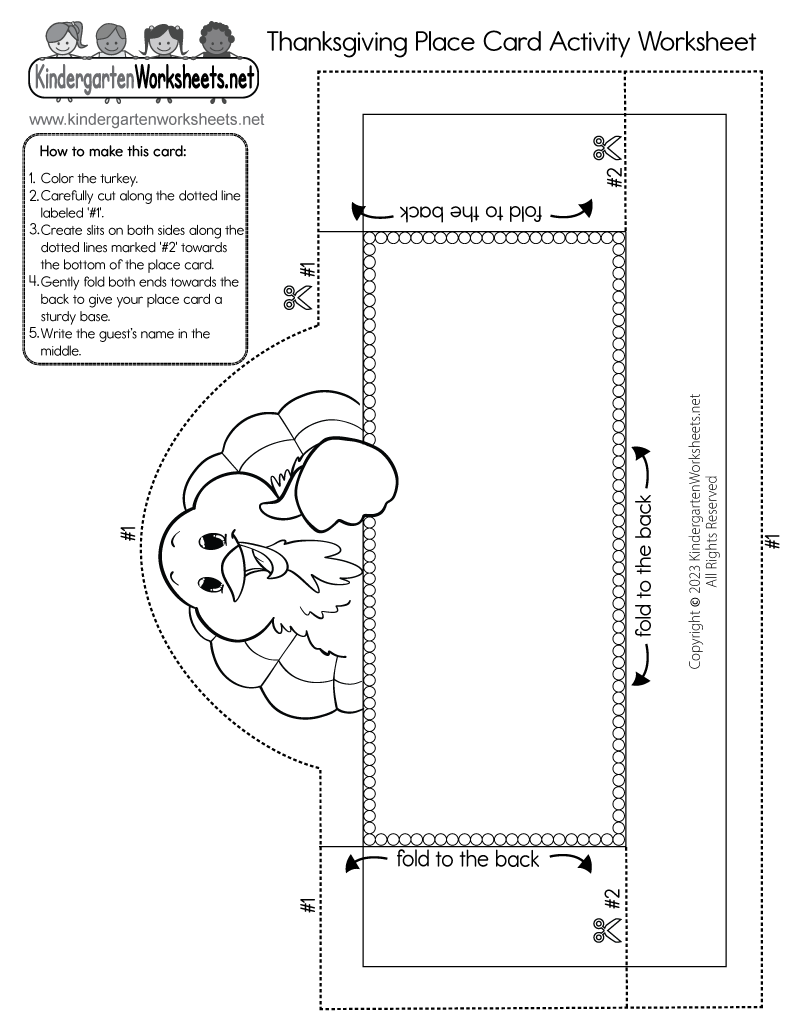 KindergartenWorksheets.net

Thanksgiving Place Card Activity Worksheet

www.kindergartenworksheets.net

How to make this card:

1. Color the turkey.
2. Carefully cut along the dotted line labeled '#1'.
3. Create slits on both sides along the dotted lines marked '#2' towards the bottom of the place card.
4. Gently fold both ends towards the back to give your place card a sturdy base.
5. Write the guest's name in the middle.

#2

fold to the back

#1

#1

fold to the back

Copyright © 2023 KindergartenWorksheets.net
All Rights Reserved

#1

fold to the back

#1

#2