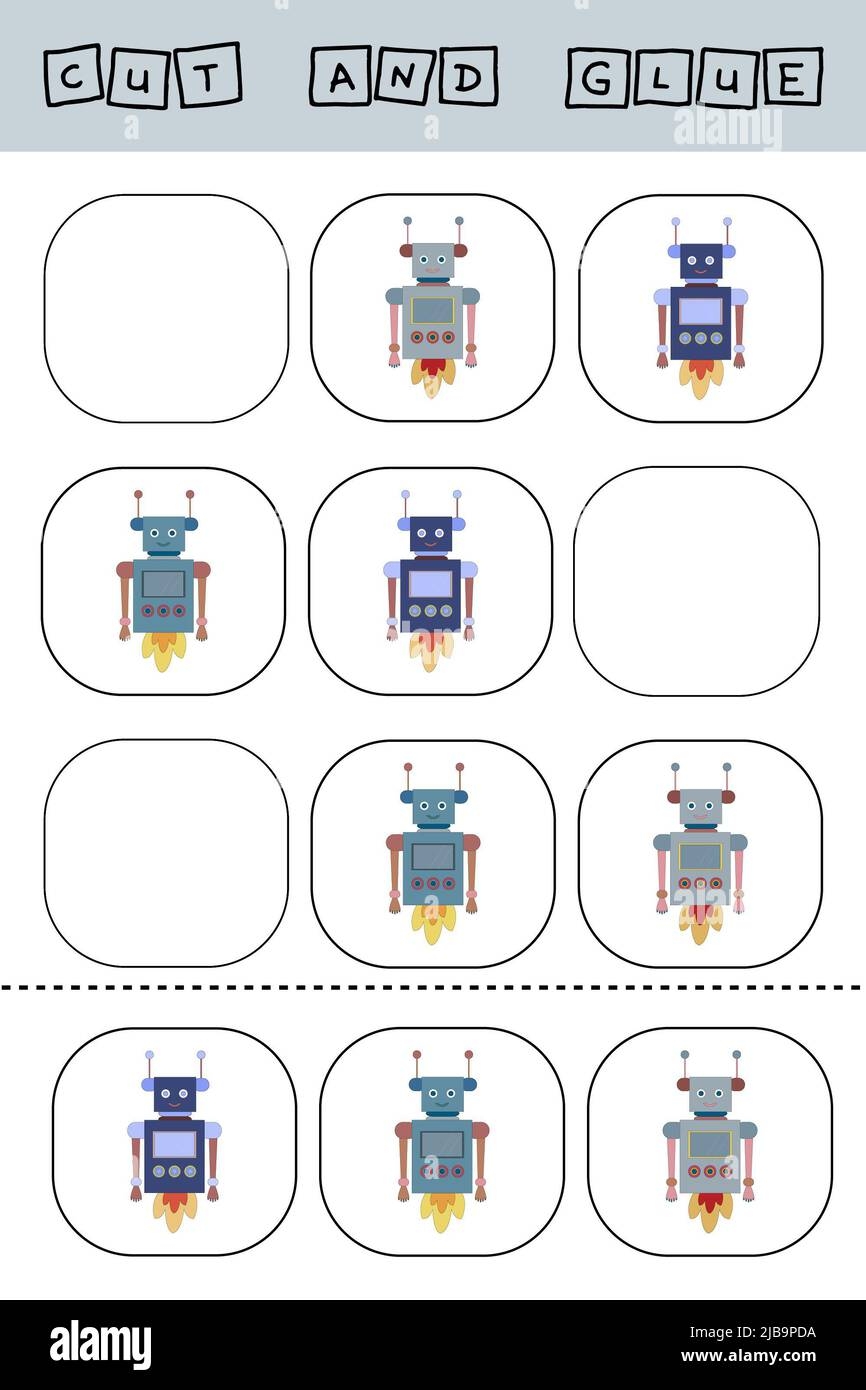 CUT AND GLUE

alamy

alamy

Image ID: 2JB9PDA
www.alamy.com