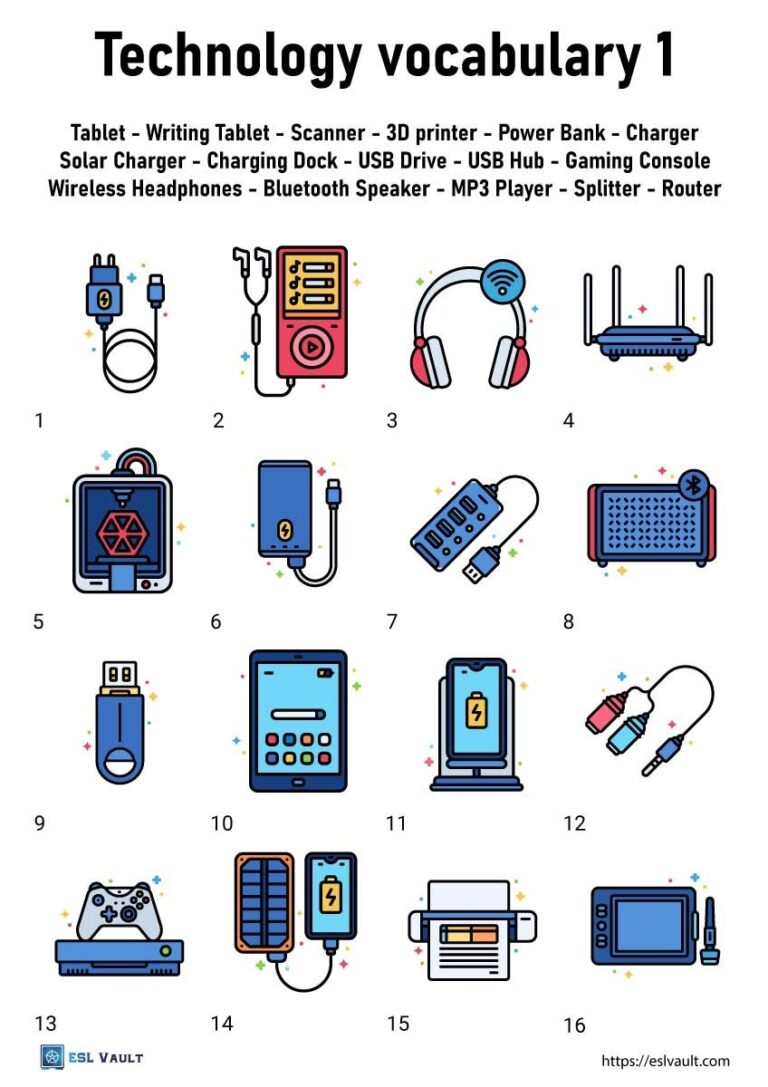 Technology vocabulary 1

Tablet - Writing Tablet - Scanner - 3D printer - Power Bank - Charger
Solar Charger - Charging Dock - USB Drive - USB Hub - Gaming Console
Wireless Headphones - Bluetooth Speaker - MP3 Player - Splitter - Router

1

2

3

4

5

6

7

8

9

10

11

12

13

14

15

16

ESL VAULT

https://eslvault.com