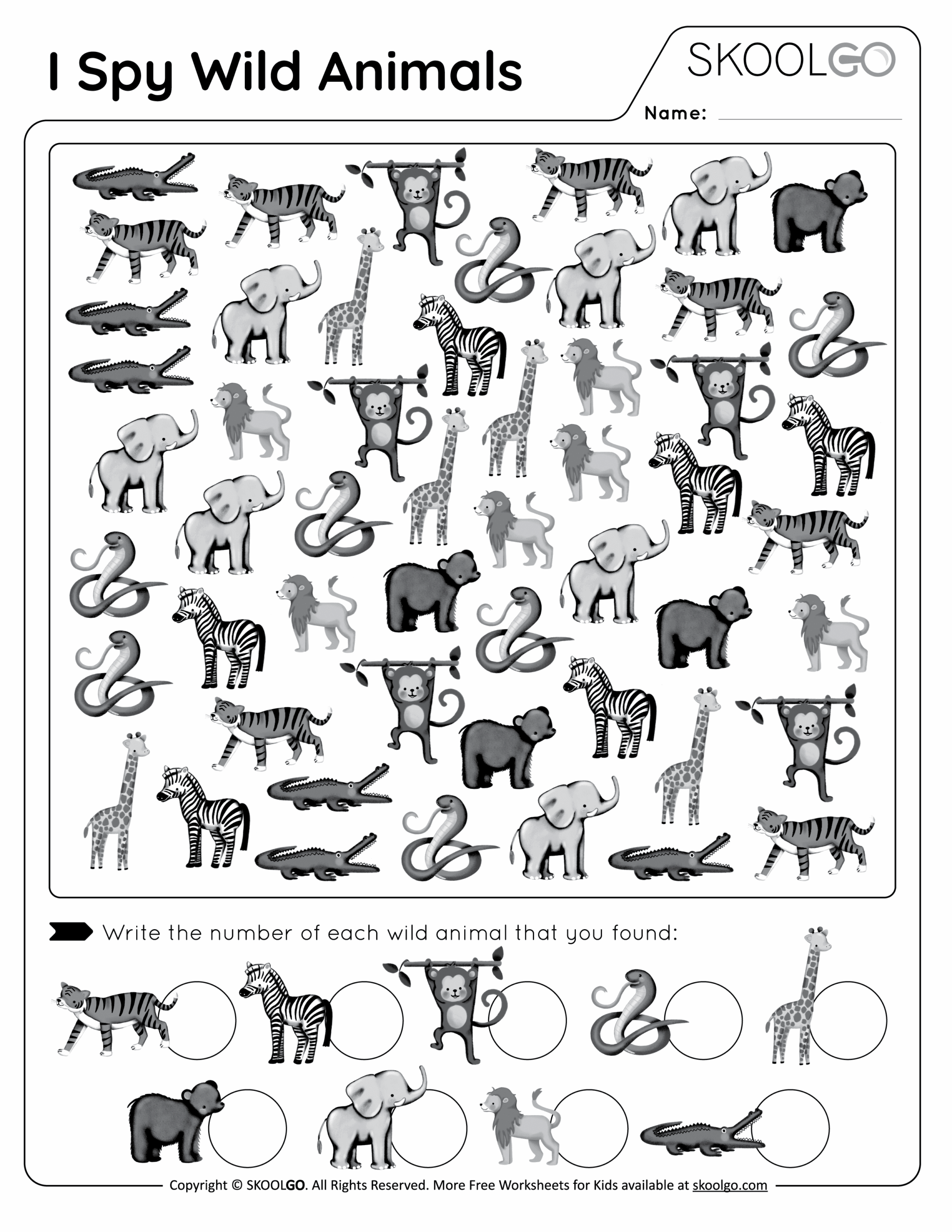 I Spy Wild Animals

SKOOLGO

Name:

Write the number of each wild animal that you found:

Copyright © SKOOLGO. All Rights Reserved. More Free Worksheets for Kids available at skoolgo.com