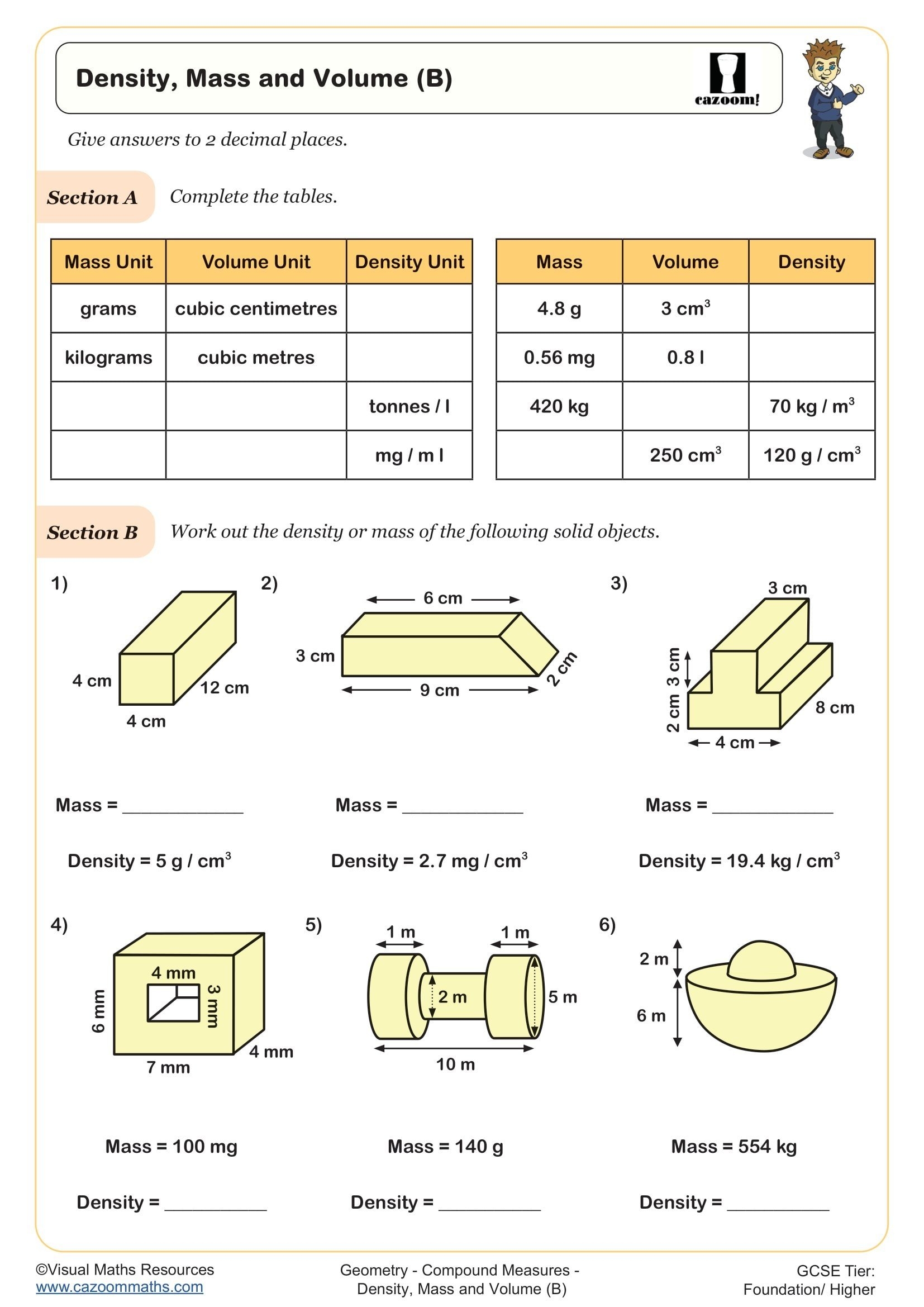 Density, Mass and Volume (B)

cazoom!

Give answers to 2 decimal places.

Section A Complete the tables.

| Mass Unit | Volume Unit | Density Unit |
|---|---|---|
| grams | cubic centimetres | |
| kilograms | cubic metres | |
| | | tonnes / l |
| | | mg / m l |

| Mass | Volume | Density |
|---|---|---|
| 4.8 g | 3 $cm^3$ | |
| 0.56 mg | 0.8 l | |
| 420 kg | | 70 kg / $m^3$ |
| | 250 $cm^3$ | 120 g / $cm^3$ |

Section B Work out the density or mass of the following solid objects.

1)
4 cm
12 cm
4 cm

Mass = ____________

Density = 5 g / $cm^3$

2)
6 cm
3 cm
2 cm
9 cm

Mass = ____________

Density = 2.7 mg / $cm^3$

3)
3 cm
3 cm
2 cm
8 cm
4 cm

Mass = ____________

Density = 19.4 kg / $cm^3$

4)
4 mm
3 mm
6 mm
4 mm
7 mm

Mass = 100 mg

Density = __________

5)
1 m
1 m
2 m
5 m
10 m

Mass = 140 g

Density = __________

6)
2 m
6 m

Mass = 554 kg

Density = __________

©Visual Maths Resources
www.cazoommaths.com

Geometry - Compound Measures - Density, Mass and Volume (B)

GCSE Tier: Foundation/ Higher