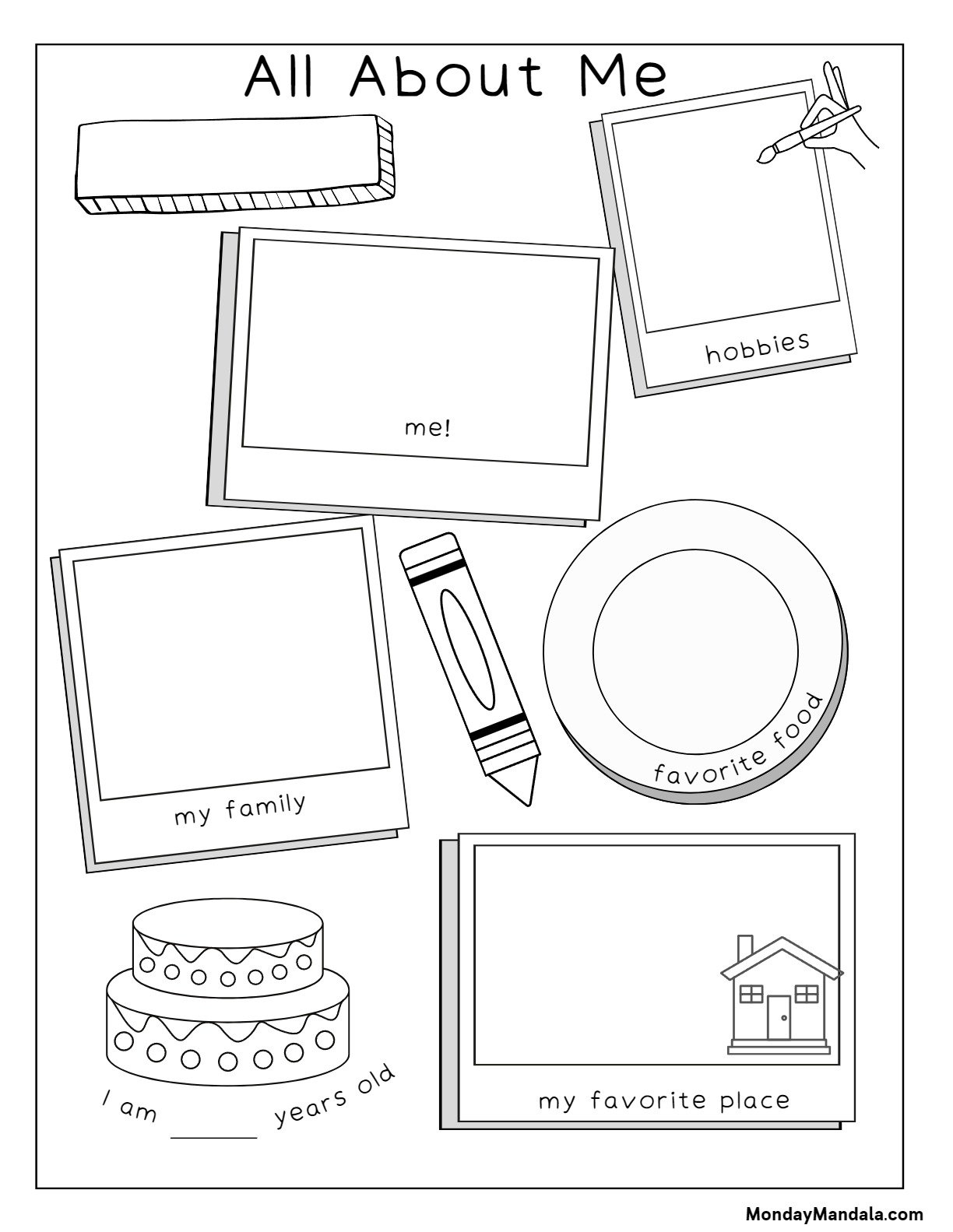 All About Me

hobbies

me!

my family

favorite food

I am ______ years old

my favorite place

MondayMandala.com