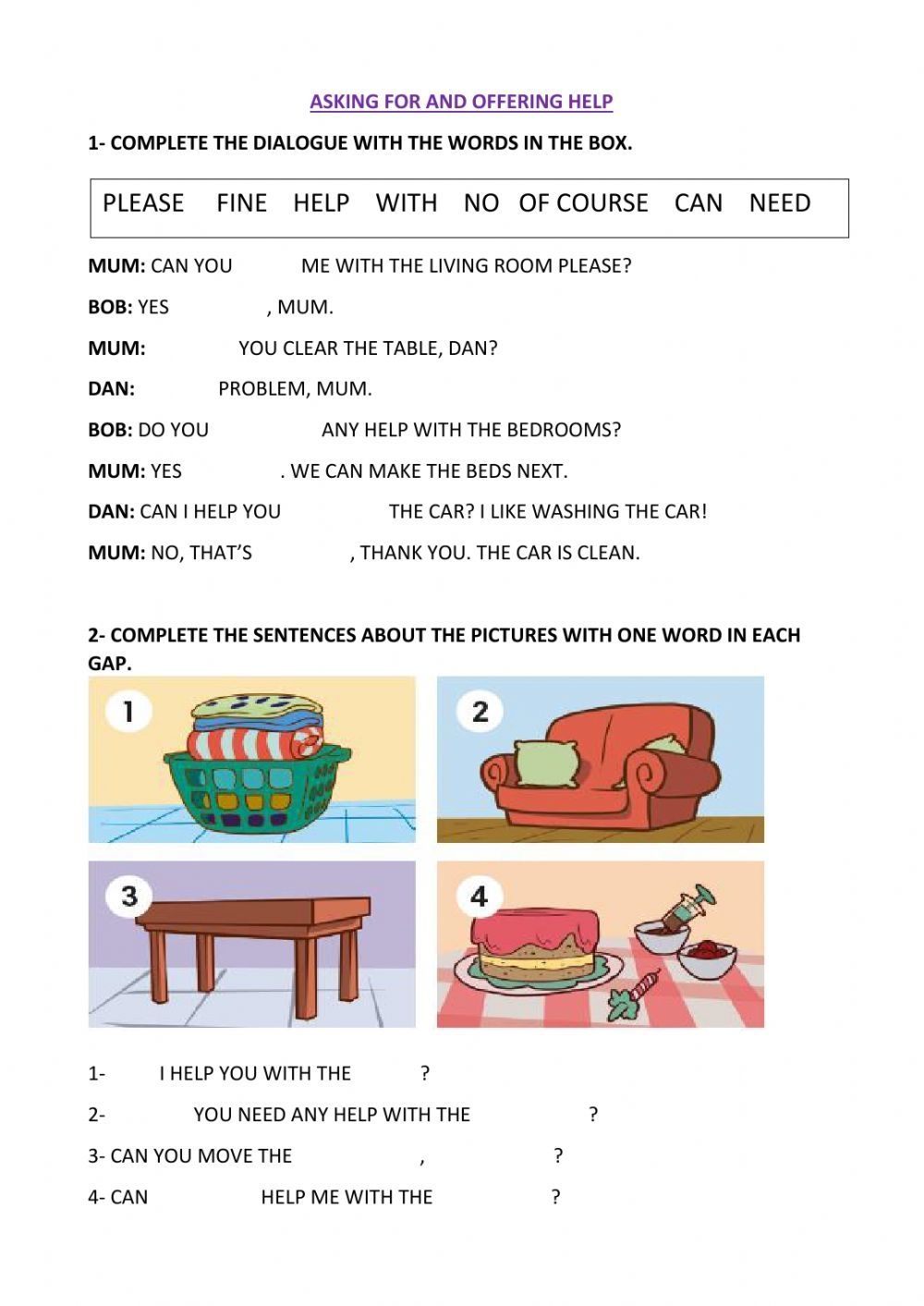 ASKING FOR AND OFFERING HELP

1- COMPLETE THE DIALOGUE WITH THE WORDS IN THE BOX.

PLEASE FINE HELP WITH NO OF COURSE CAN NEED

MUM: CAN YOU ME WITH THE LIVING ROOM PLEASE?

BOB: YES , MUM.

MUM: YOU CLEAR THE TABLE, DAN?

DAN: PROBLEM, MUM.

BOB: DO YOU ANY HELP WITH THE BEDROOMS?

MUM: YES . WE CAN MAKE THE BEDS NEXT.

DAN: CAN I HELP YOU THE CAR? I LIKE WASHING THE CAR!

MUM: NO, THAT'S , THANK YOU. THE CAR IS CLEAN.

2- COMPLETE THE SENTENCES ABOUT THE PICTURES WITH ONE WORD IN EACH GAP.

1

2

3

4

1- I HELP YOU WITH THE ?

2- YOU NEED ANY HELP WITH THE ?

3- CAN YOU MOVE THE , ?

4- CAN HELP ME WITH THE ?